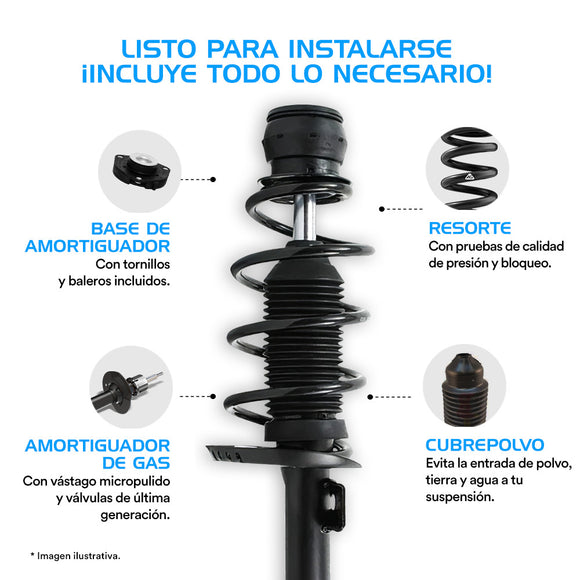 LISTO PARA INSTALARSE
¡INCLUYE TODO LO NECESARIO!

BASE DE AMORTIGUADOR
Con tornillos y baleros incluidos.

RESORTE
Con pruebas de calidad de presión y bloqueo.

AMORTIGUADOR DE GAS
Con vástago micropulido y válvulas de última generación.

CUBREPOLVO
Evita la entrada de polvo, tierra y agua a tu suspensión.

* Imagen ilustrativa.