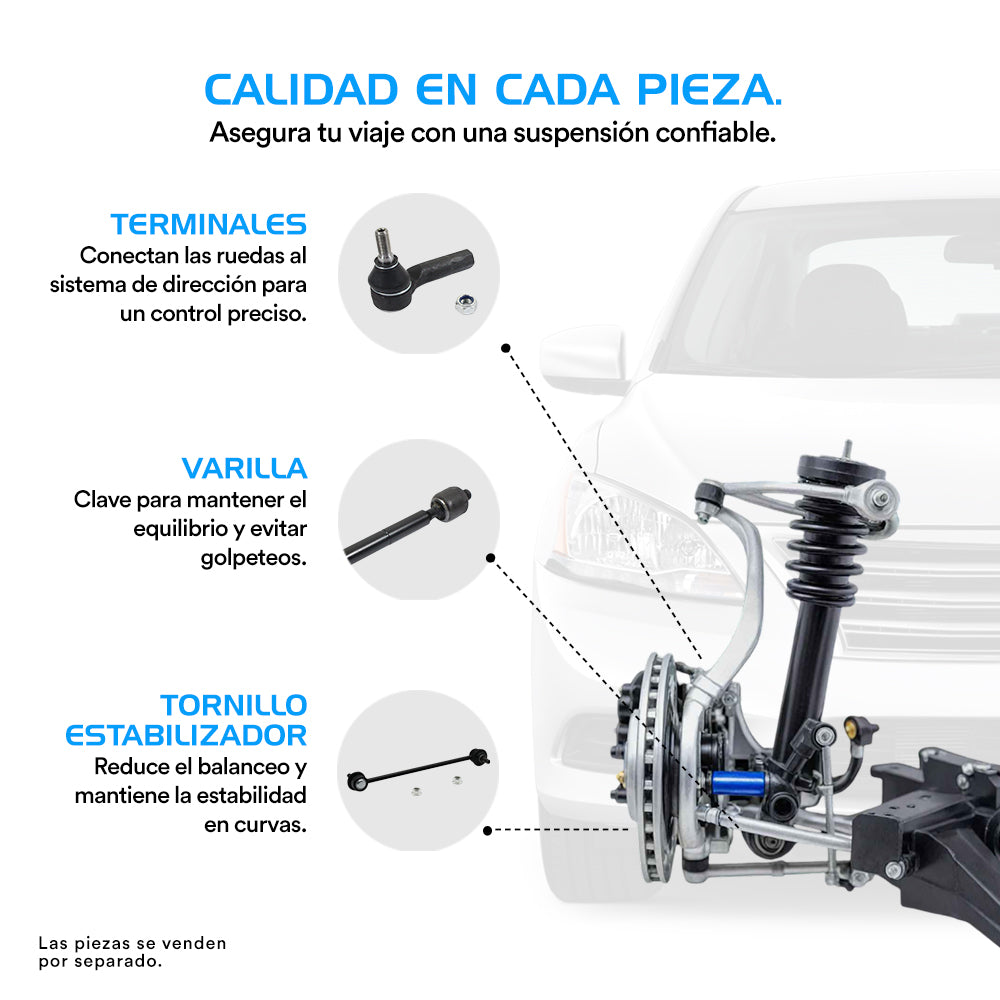 CALIDAD EN CADA PIEZA.
Asegura tu viaje con una suspensión confiable.

TERMINALES
Conectan las ruedas al sistema de dirección para un control preciso.

VARILLA
Clave para mantener el equilibrio y evitar golpeteos.

TORNILLO ESTABILIZADOR
Reduce el balanceo y mantiene la estabilidad en curvas.

Las piezas se venden por separado.