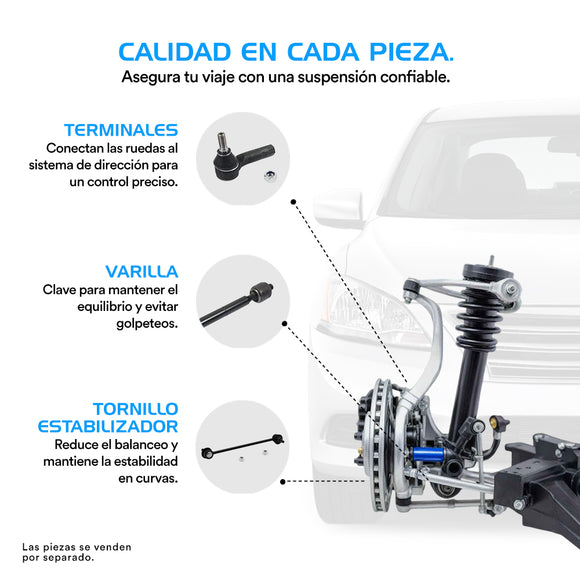 CALIDAD EN CADA PIEZA.
Asegura tu viaje con una suspensión confiable.

TERMINALES
Conectan las ruedas al sistema de dirección para un control preciso.

VARILLA
Clave para mantener el equilibrio y evitar golpeteos.

TORNILLO ESTABILIZADOR
Reduce el balanceo y mantiene la estabilidad en curvas.

Las piezas se venden por separado.