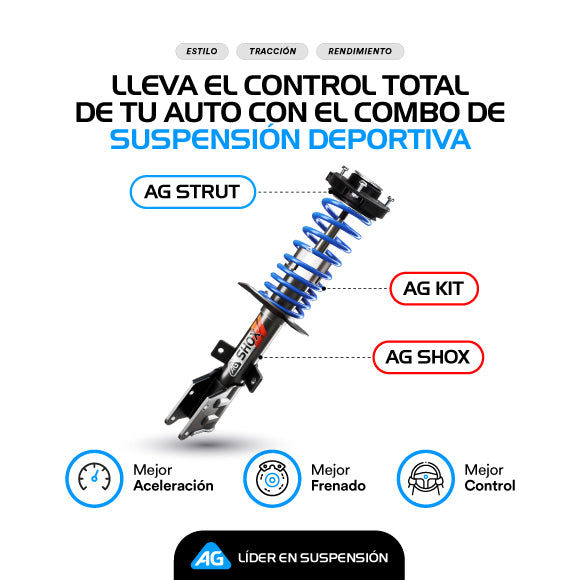 ESTILO TRACCIÓN RENDIMIENTO

LLEVA EL CONTROL TOTAL DE TU AUTO CON EL COMBO DE SUSPENSIÓN DEPORTIVA

AG STRUT

AG KIT

AG SHOX

AG SHOX

Mejor Aceleración

Mejor Frenado

Mejor Control

AG LÍDER EN SUSPENSIÓN